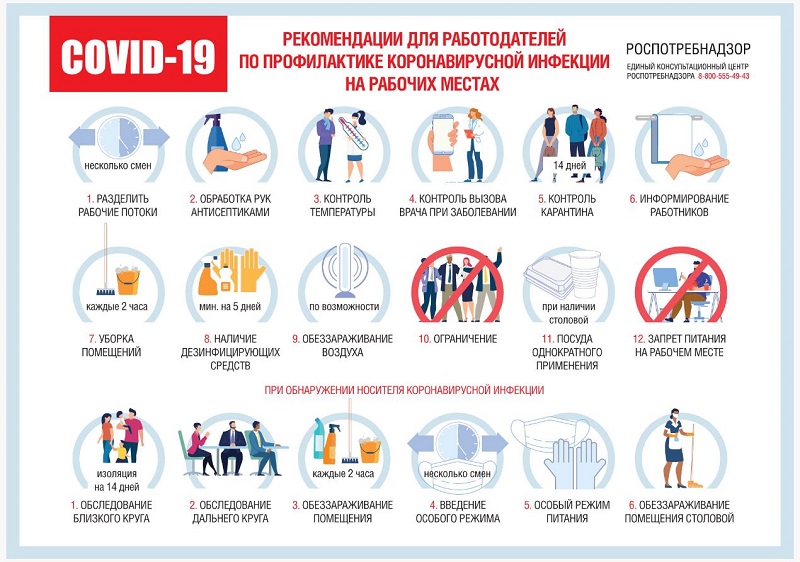 COVID-19

РЕКОМЕНДАЦИИ ДЛЯ РАБОТОДАТЕЛЕЙ ПО ПРОФИЛАКТИКЕ КОРОНАВИРУСНОЙ ИНФЕКЦИИ НА РАБОЧИХ МЕСТАХ

РОСПОТРЕБНАДЗОР
ЕДИНЫЙ КОНСУЛЬТАЦИОННЫЙ ЦЕНТР РОСПОТРЕБНАДЗОРА 8-800-555-49-43

несколько смен
1. РАЗДЕЛИТЬ РАБОЧИЕ ПОТОКИ

2. ОБРАБОТКА РУК АНТИСЕПТИКАМИ

3. КОНТРОЛЬ ТЕМПЕРАТУРЫ

4. КОНТРОЛЬ ВЫЗОВА ВРАЧА ПРИ ЗАБОЛЕВАНИИ

14 дней
5. КОНТРОЛЬ КАРАНТИНА

6. ИНФОРМИРОВАНИЕ РАБОТНИКОВ

каждые 2 часа
7. УБОРКА ПОМЕЩЕНИЙ

мин. на 5 дней
8. НАЛИЧИЕ ДЕЗИНФИЦИРУЮЩИХ СРЕДСТВ

по возможности
9. ОБЕЗЗАРАЖИВАНИЕ ВОЗДУХА

10. ОГРАНИЧЕНИЕ

при наличии столовой
11. ПОСУДА ОДНОКРАТНОГО ПРИМЕНЕНИЯ

12. ЗАПРЕТ ПИТАНИЯ НА РАБОЧЕМ МЕСТЕ

ПРИ ОБНАРУЖЕНИИ НОСИТЕЛЯ КОРОНАВИРУСНОЙ ИНФЕКЦИИ

изоляция на 14 дней
1. ОБСЛЕДОВАНИЕ БЛИЗКОГО КРУГА

2. ОБСЛЕДОВАНИЕ ДАЛЬНЕГО КРУГА

каждые 2 часа
3. ОБЕЗЗАРАЖИВАНИЕ ПОМЕЩЕНИЯ

несколько смен
4. ВВЕДЕНИЕ ОСОБОГО РЕЖИМА

5. ОСОБЫЙ РЕЖИМ ПИТАНИЯ

6. ОБЕЗЗАРАЖИВАНИЕ ПОМЕЩЕНИЯ СТОЛОВОЙ